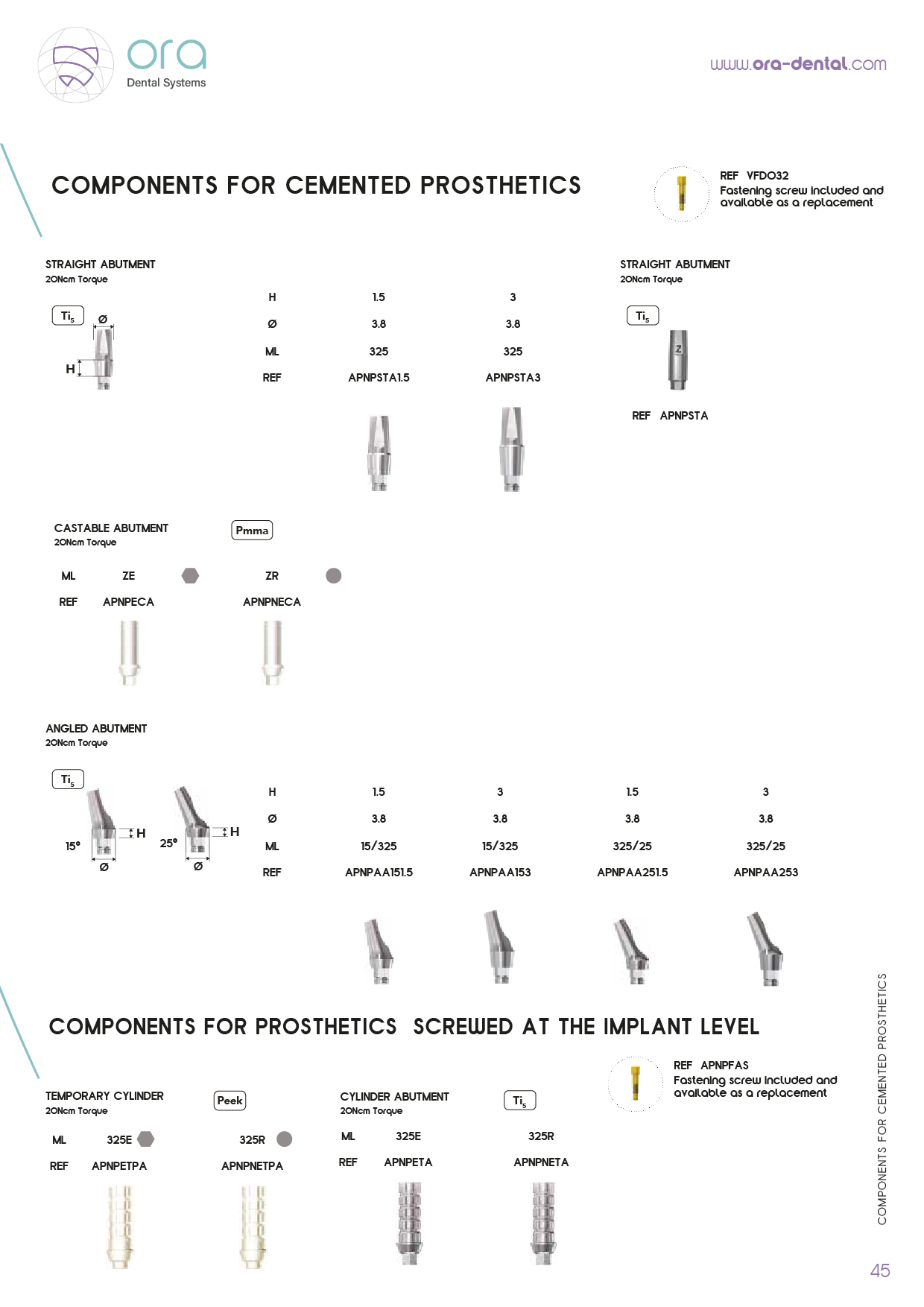 ora
Dental Systems

www.ora-dental.com

COMPONENTS FOR CEMENTED PROSTHETICS

REF VFDO32
Fastening screw included and available as a replacement

STRAIGHT ABUTMENT
20Ncm Torque

$Ti_5$
Ø
H

| H | 1.5 | 3 |
|---|---|---|
| Ø | 3.8 | 3.8 |
| ML | 325 | 325 |
| REF | APNPSTA1.5 | APNPSTA3 |

STRAIGHT ABUTMENT
20Ncm Torque

$Ti_5$

REF APNPSTA

CASTABLE ABUTMENT
20Ncm Torque

Pmma

| ML | ZE | ZR |
|---|---|---|
| REF | APNPECA | APNPNECA |

ANGLED ABUTMENT
20Ncm Torque

$Ti_5$
15° H Ø
25° H Ø

| H | 1.5 | 3 | 1.5 | 3 |
|---|---|---|---|---|
| Ø | 3.8 | 3.8 | 3.8 | 3.8 |
| ML | 15/325 | 15/325 | 325/25 | 325/25 |
| REF | APNPAA151.5 | APNPAA153 | APNPAA251.5 | APNPAA253 |

COMPONENTS FOR PROSTHETICS SCREWED AT THE IMPLANT LEVEL

REF APNPFAS
Fastening screw included and available as a replacement

TEMPORARY CYLINDER
20Ncm Torque

Peek

| ML | 325E | 325R |
|---|---|---|
| REF | APNPETPA | APNPNETPA |

CYLINDER ABUTMENT
20Ncm Torque

$Ti_5$

| ML | 325E | 325R |
|---|---|---|
| REF | APNPETA | APNPNETA |

COMPONENTS FOR CEMENTED PROSTHETICS

45